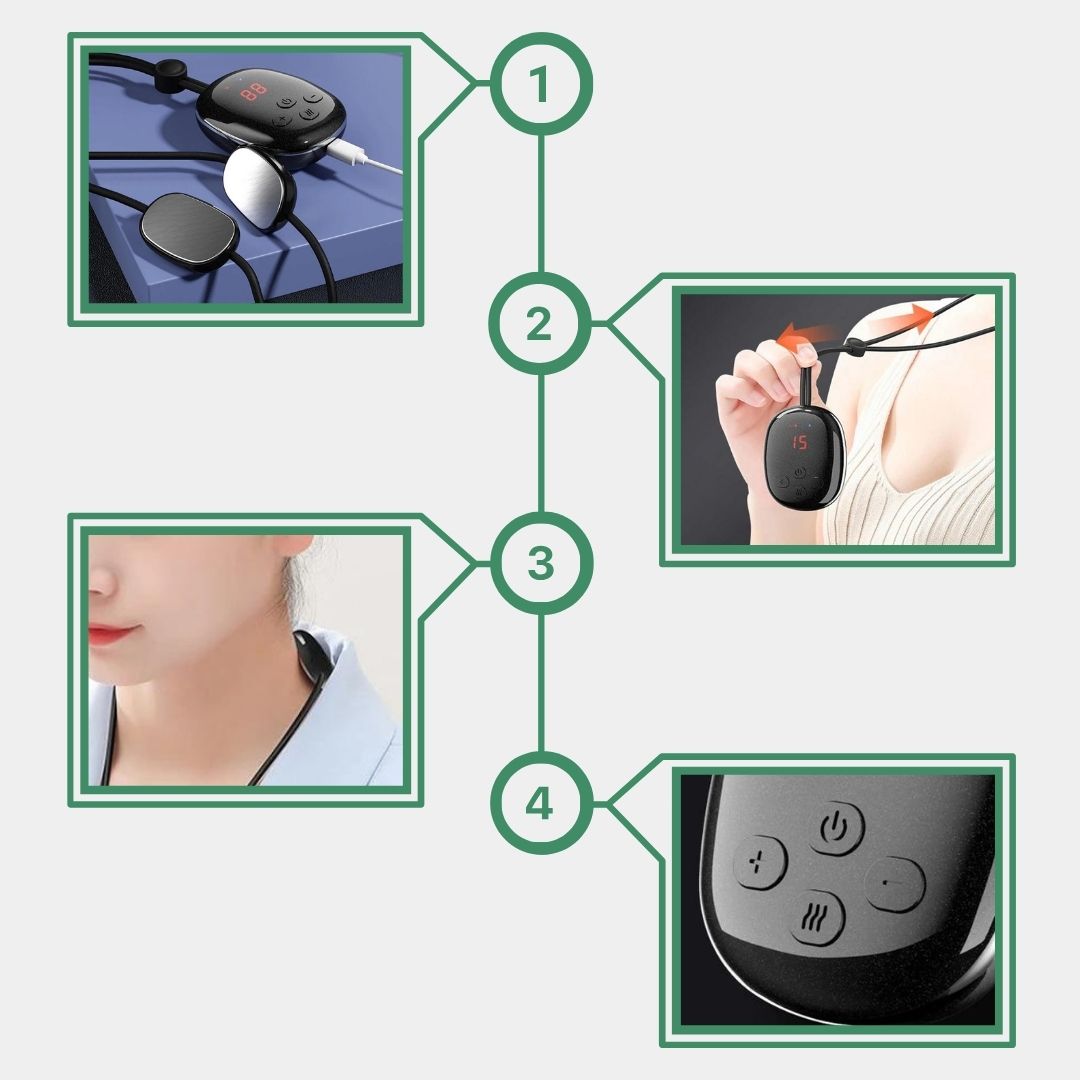 1
88
2
15
3
4
+
-